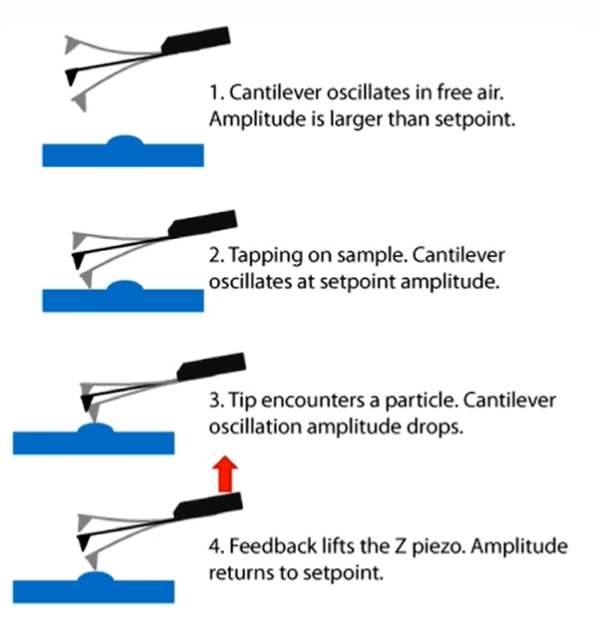 1. Cantilever oscillates in free air. Amplitude is larger than setpoint.

2. Tapping on sample. Cantilever oscillates at setpoint amplitude.

3. Tip encounters a particle. Cantilever oscillation amplitude drops.

4. Feedback lifts the Z piezo. Amplitude returns to setpoint.